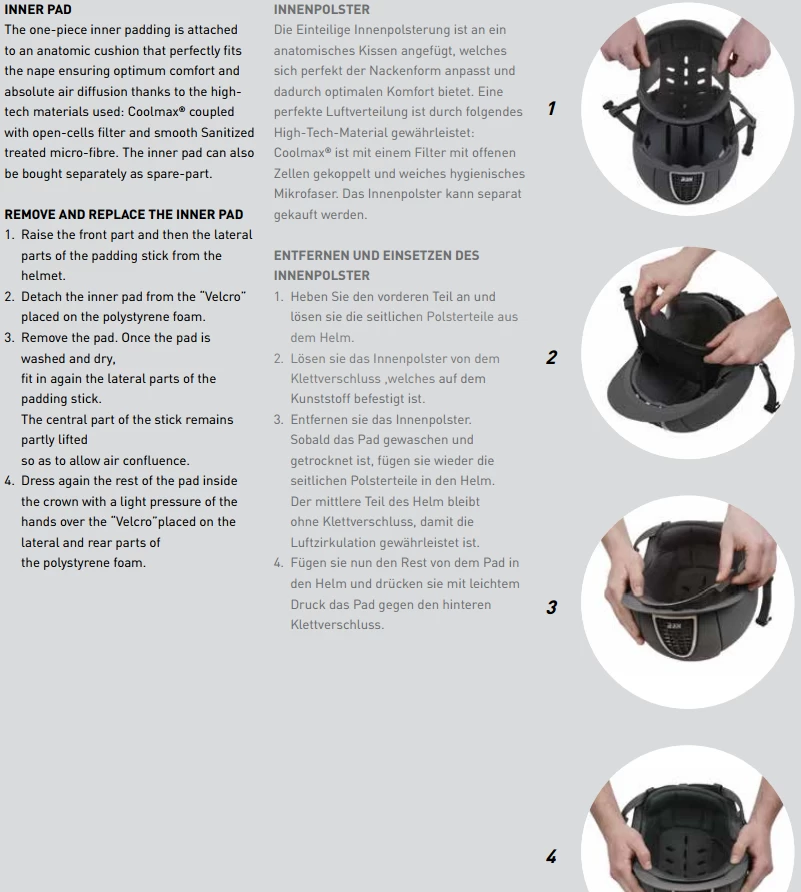 INNER PAD
The one-piece inner padding is attached to an anatomic cushion that perfectly fits the nape ensuring optimum comfort and absolute air diffusion thanks to the high-tech materials used: Coolmax® coupled with open-cells filter and smooth Sanitized treated micro-fibre. The inner pad can also be bought separately as spare-part.

REMOVE AND REPLACE THE INNER PAD
1. Raise the front part and then the lateral parts of the padding stick from the helmet.
2. Detach the inner pad from the "Velcro" placed on the polystyrene foam.
3. Remove the pad. Once the pad is washed and dry,
fit in again the lateral parts of the padding stick.
The central part of the stick remains partly lifted
so as to allow air confluence.
4. Dress again the rest of the pad inside the crown with a light pressure of the hands over the "Velcro"placed on the lateral and rear parts of
the polystyrene foam.

INNENPOLSTER
Die Einteilige Innenpolsterung ist an ein anatomisches Kissen angefügt, welches sich perfekt der Nackenform anpasst und dadurch optimalen Komfort bietet. Eine perfekte Luftverteilung ist durch folgendes High-Tech-Material gewährleistet: Coolmax® ist mit einem Filter mit offenen Zellen gekoppelt und weiches hygienisches Mikrofaser. Das Innenpolster kann separat gekauft werden.

ENTFERNEN UND EINSETZEN DES INNENPOLSTER
1. Heben Sie den vorderen Teil an und lösen sie die seitlichen Polsterteile aus dem Helm.
2. Lösen sie das Innenpolster von dem Klettverschluss ,welches auf dem Kunststoff befestigt ist.
3. Entfernen sie das Innenpolster. Sobald das Pad gewaschen und getrocknet ist, fügen sie wieder die seitlichen Polsterteile in den Helm. Der mittlere Teil des Helm bleibt ohne Klettverschluss, damit die Luftzirkulation gewährleistet ist.
4. Fügen sie nun den Rest von dem Pad in den Helm und drücken sie mit leichtem Druck das Pad gegen den hinteren Klettverschluss.

1

2

3

4